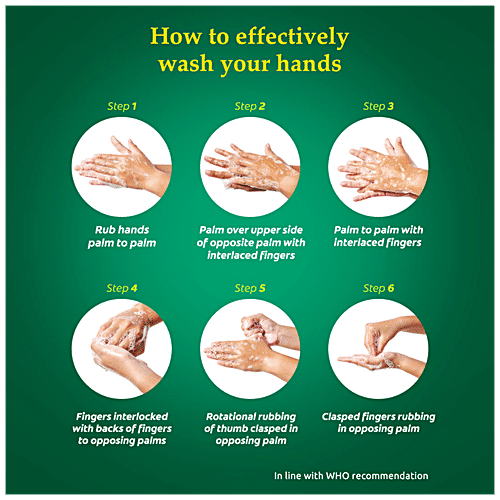 How to effectively wash your hands

Step 1

Rub hands palm to palm

Step 2

Palm over upper side of opposite palm with interlaced fingers

Step 3

Palm to palm with interlaced fingers

Step 4

Fingers interlocked with backs of fingers to opposing palms

Step 5

Rotational rubbing of thumb clasped in opposing palm

Step 6

Clasped fingers rubbing in opposing palm

In line with WHO recommendation