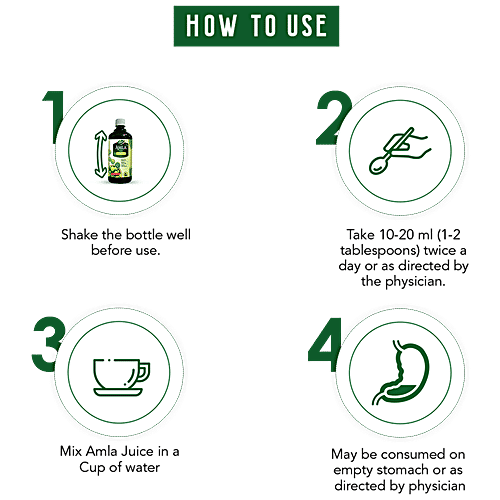 HOW TO USE

1

Shake the bottle well before use.

2

Take 10-20 ml (1-2 tablespoons) twice a day or as directed by the physician.

3

Mix Amla Juice in a Cup of water

4

May be consumed on empty stomach or as directed by physician