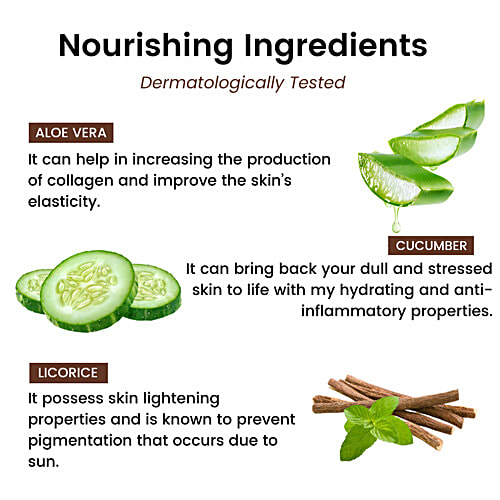 Nourishing Ingredients

Dermatologically Tested

ALOE VERA

It can help in increasing the production of collagen and improve the skin's elasticity.

CUCUMBER

It can bring back your dull and stressed skin to life with my hydrating and anti-inflammatory properties.

LICORICE

It possess skin lightening properties and is known to prevent pigmentation that occurs due to sun.