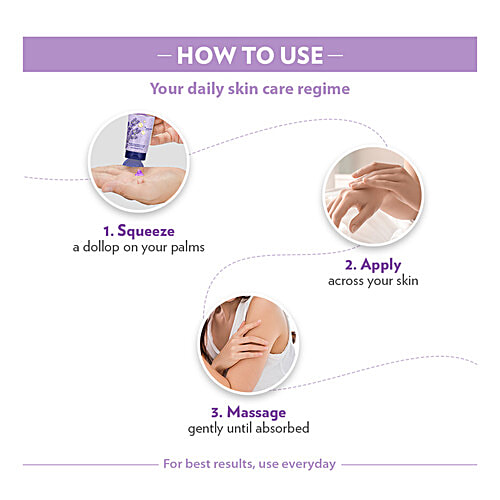 — HOW TO USE —

Your daily skin care regime

1. Squeeze
a dollop on your palms

2. Apply
across your skin

3. Massage
gently until absorbed

For best results, use everyday