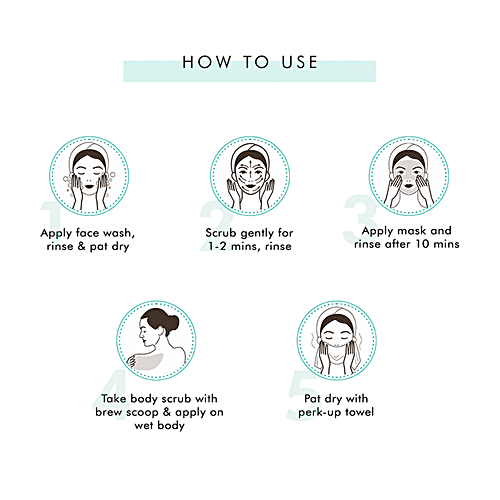 HOW TO USE

1
Apply face wash, rinse & pat dry

2
Scrub gently for 1-2 mins, rinse

3
Apply mask and rinse after 10 mins

4
Take body scrub with brew scoop & apply on wet body

5
Pat dry with perk-up towel