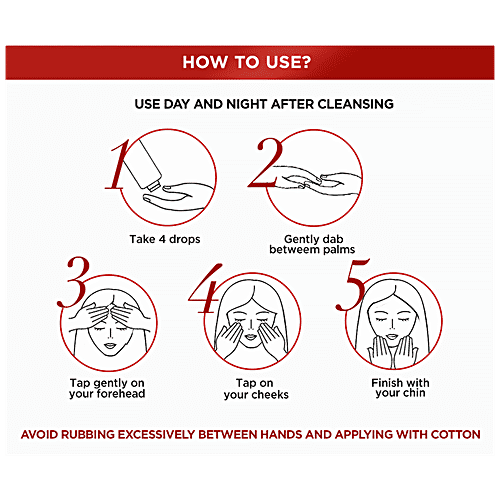 HOW TO USE?

USE DAY AND NIGHT AFTER CLEANSING

1
Take 4 drops

2
Gently dab betweem palms

3
Tap gently on your forehead

4
Tap on your cheeks

5
Finish with your chin

AVOID RUBBING EXCESSIVELY BETWEEN HANDS AND APPLYING WITH COTTON