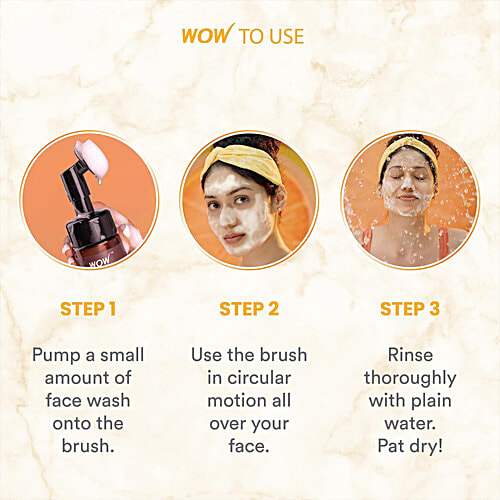 WOW TO USE

WOW

STEP 1

Pump a small amount of face wash onto the brush.

STEP 2

Use the brush in circular motion all over your face.

STEP 3

Rinse thoroughly with plain water. Pat dry!