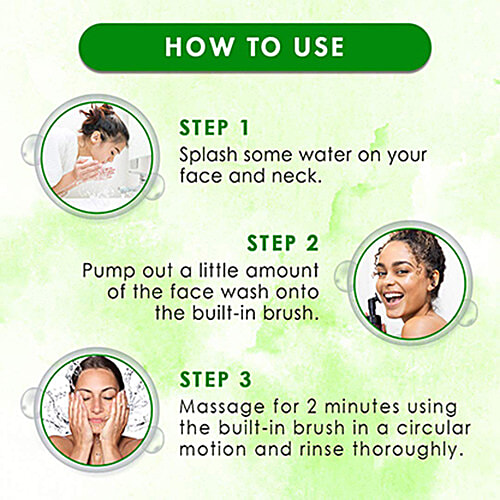 HOW TO USE

STEP 1
Splash some water on your face and neck.

STEP 2
Pump out a little amount of the face wash onto the built-in brush.

STEP 3
Massage for 2 minutes using the built-in brush in a circular motion and rinse thoroughly.