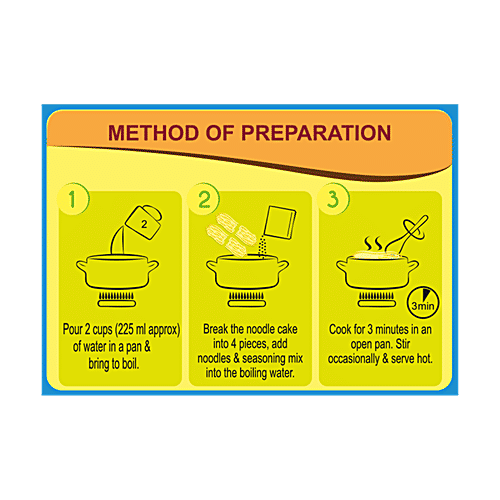 METHOD OF PREPARATION

1

2

Pour 2 cups (225 ml approx) of water in a pan & bring to boil.

2

Break the noodle cake into 4 pieces, add noodles & seasoning mix into the boiling water.

3

3min

Cook for 3 minutes in an open pan. Stir occasionally & serve hot.