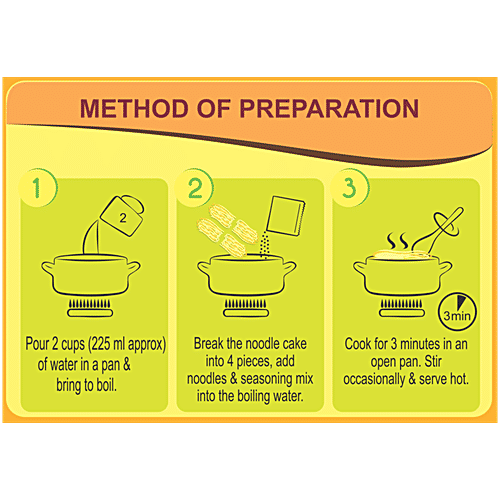 METHOD OF PREPARATION

1

2

Pour 2 cups (225 ml approx) of water in a pan & bring to boil.

2

Break the noodle cake into 4 pieces, add noodles & seasoning mix into the boiling water.

3

3min

Cook for 3 minutes in an open pan. Stir occasionally & serve hot.