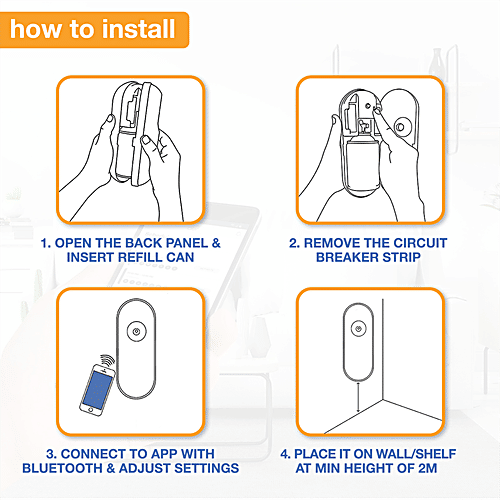 how to install

1. OPEN THE BACK PANEL & INSERT REFILL CAN

2. REMOVE THE CIRCUIT BREAKER STRIP

3. CONNECT TO APP WITH BLUETOOTH & ADJUST SETTINGS

4. PLACE IT ON WALL/SHELF AT MIN HEIGHT OF 2M