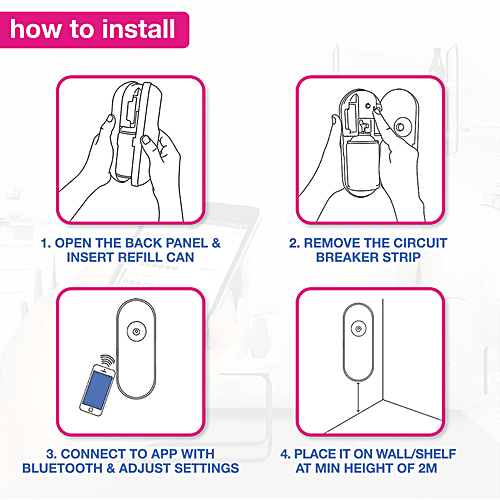 how to install

1. OPEN THE BACK PANEL & INSERT REFILL CAN

2. REMOVE THE CIRCUIT BREAKER STRIP

3. CONNECT TO APP WITH BLUETOOTH & ADJUST SETTINGS

4. PLACE IT ON WALL/SHELF AT MIN HEIGHT OF 2M