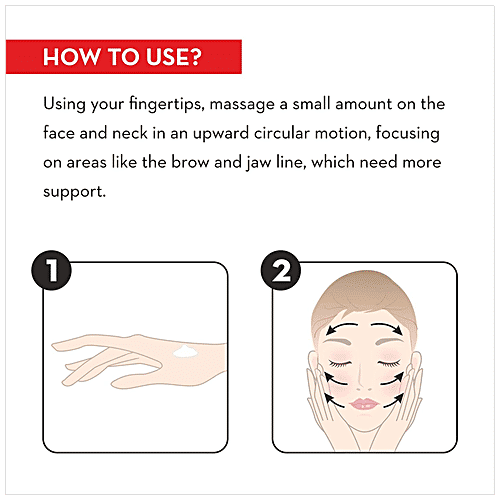 HOW TO USE?

Using your fingertips, massage a small amount on the face and neck in an upward circular motion, focusing on areas like the brow and jaw line, which need more support.

1

2