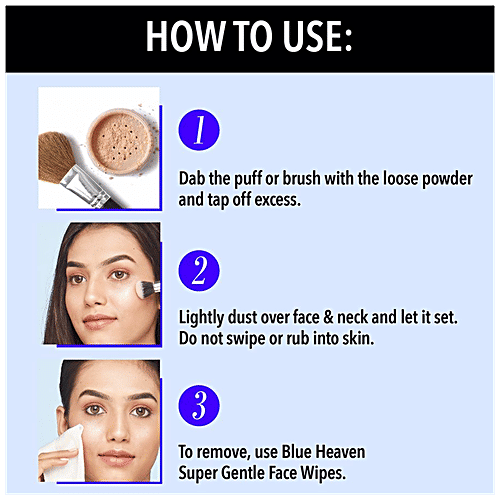 HOW TO USE:

1

Dab the puff or brush with the loose powder and tap off excess.

2

Lightly dust over face & neck and let it set. Do not swipe or rub into skin.

3

To remove, use Blue Heaven Super Gentle Face Wipes.