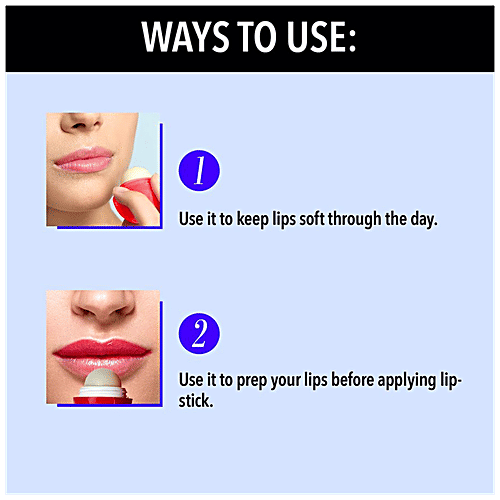 WAYS TO USE:

1

Use it to keep lips soft through the day.

2

Use it to prep your lips before applying lipstick.