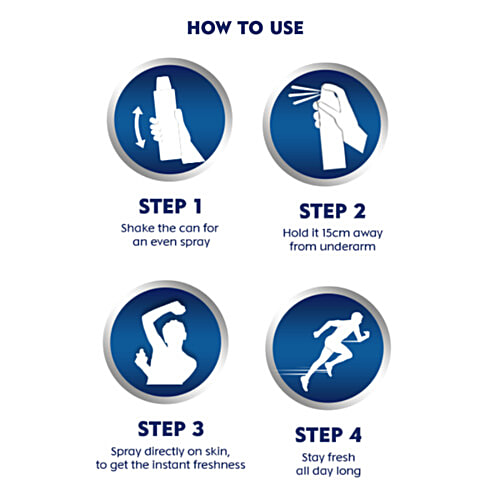 HOW TO USE

STEP 1
Shake the can for an even spray

STEP 2
Hold it 15cm away from underarm

STEP 3
Spray directly on skin, to get the instant freshness

STEP 4
Stay fresh all day long