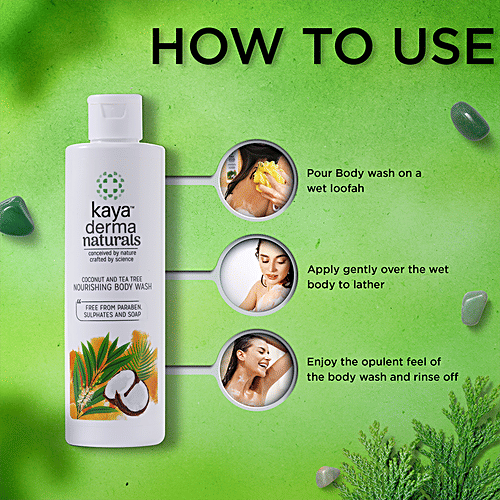 HOW TO USE

kaya™
derma
naturals
conceived by nature
crafted by science

COCONUT AND TEA TREE
NOURISHING BODY WASH

FREE FROM PARABEN, SULPHATES AND SOAP

Pour Body wash on a wet loofah

Apply gently over the wet body to lather

Enjoy the opulent feel of the body wash and rinse off