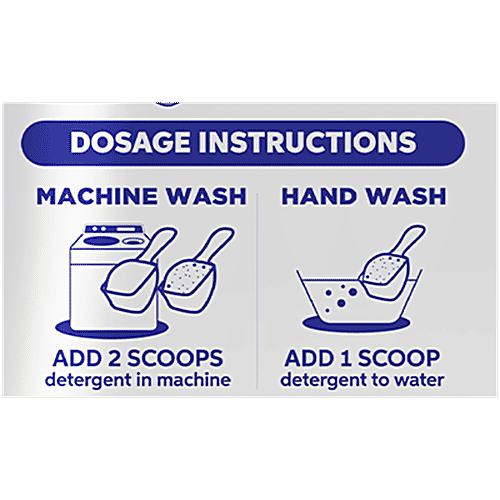 DOSAGE INSTRUCTIONS

MACHINE WASH

ADD 2 SCOOPS
detergent in machine

HAND WASH

ADD 1 SCOOP
detergent to water