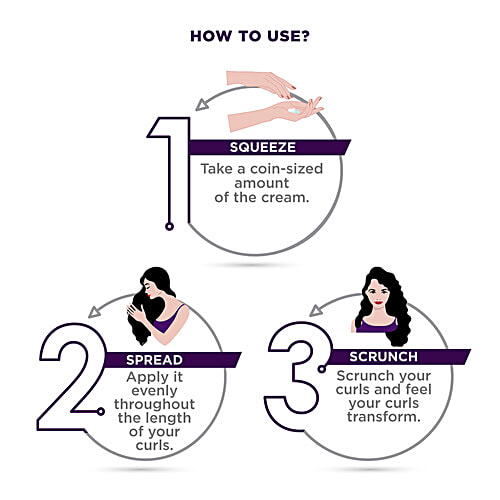 HOW TO USE?

1

SQUEEZE

Take a coin-sized amount of the cream.

2

SPREAD

Apply it evenly throughout the length of your curls.

3

SCRUNCH

Scrunch your curls and feel your curls transform.