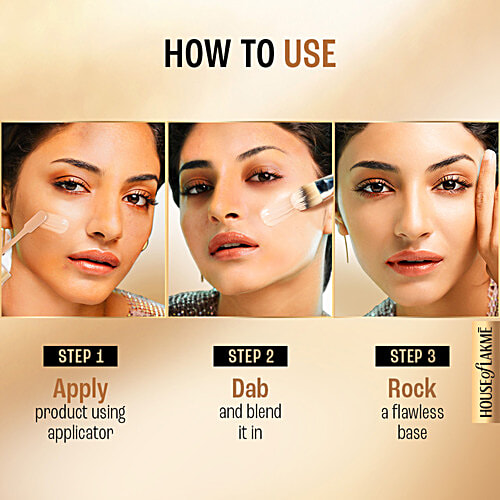 HOW TO USE

STEP 1
Apply
product using applicator

STEP 2
Dab
and blend it in

STEP 3
Rock
a flawless base

HOUSE of LAKMĒ