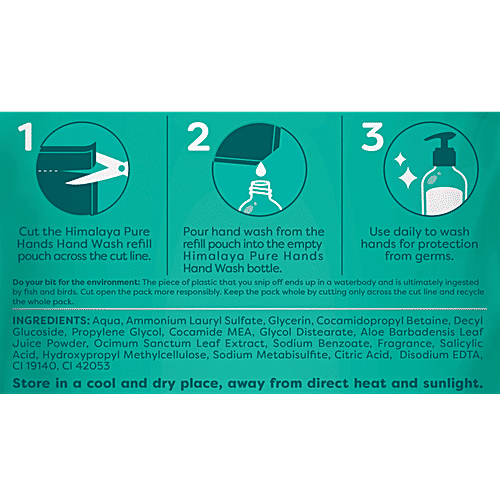 1

Cut the Himalaya Pure Hands Hand Wash refill pouch across the cut line.

2

Pour hand wash from the refill pouch into the empty Himalaya Pure Hands Hand Wash bottle.

3

Use daily to wash hands for protection from germs.

Do your bit for the environment: The piece of plastic that you snip off ends up in a waterbody and is ultimately ingested by fish and birds. Cut open the pack more responsibly. Keep the pack whole by cutting only across the cut line and recycle the whole pack.

INGREDIENTS: Aqua, Ammonium Lauryl Sulfate, Glycerin, Cocamidopropyl Betaine, Decyl Glucoside, Propylene Glycol, Cocamide MEA, Glycol Distearate, Aloe Barbadensis Leaf Juice Powder, Ocimum Sanctum Leaf Extract, Sodium Benzoate, Fragrance, Salicylic Acid, Hydroxypropyl Methylcellulose, Sodium Metabisulfite, Citric Acid, Disodium EDTA, CI 19140, CI 42053

Store in a cool and dry place, away from direct heat and sunlight.