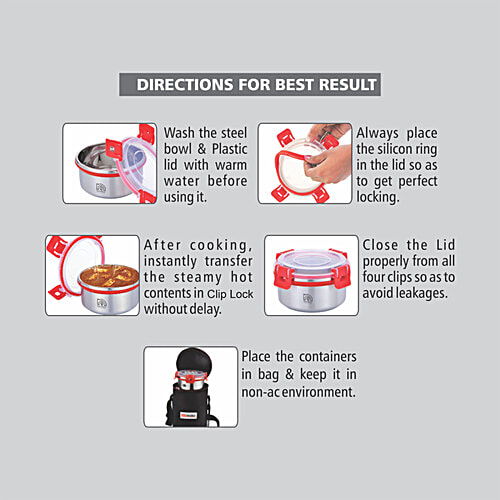 DIRECTIONS FOR BEST RESULT

Wash the steel bowl & Plastic lid with warm water before using it.

Always place the silicon ring in the lid so as to get perfect locking.

After cooking, instantly transfer the steamy hot contents in Clip Lock without delay.

Close the Lid properly from all four clips so as to avoid leakages.

Place the containers in bag & keep it in non-ac environment.