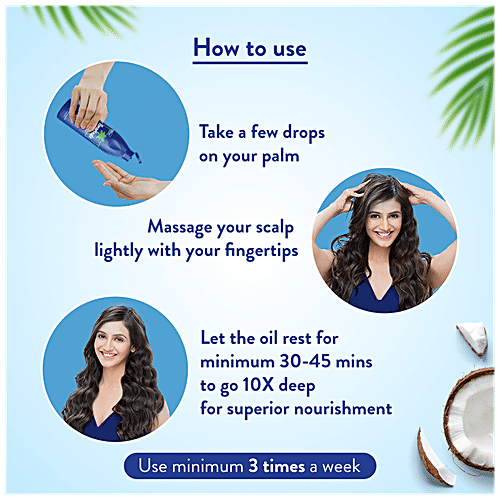 How to use

Take a few drops on your palm

Massage your scalp lightly with your fingertips

Let the oil rest for minimum 30-45 mins to go 10X deep for superior nourishment

Use minimum 3 times a week