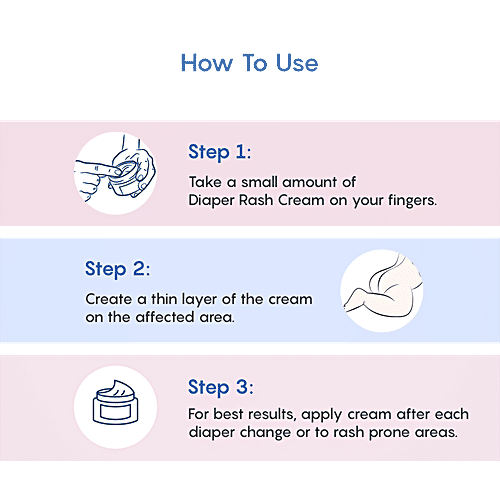 How To Use

Step 1:
Take a small amount of Diaper Rash Cream on your fingers.

Step 2:
Create a thin layer of the cream on the affected area.

Step 3:
For best results, apply cream after each diaper change or to rash prone areas.