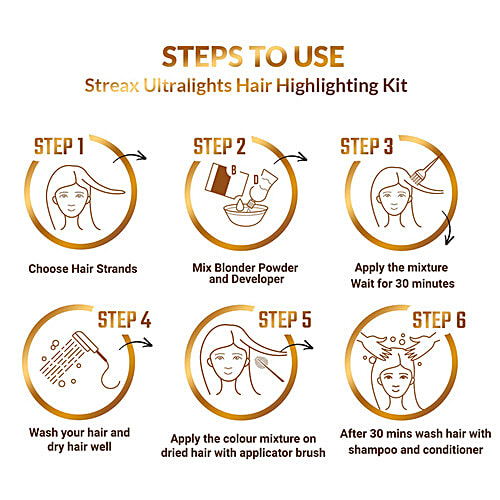 STEPS TO USE
Streax Ultralights Hair Highlighting Kit

STEP 1
Choose Hair Strands

STEP 2
B
D
Mix Blonder Powder and Developer

STEP 3
Apply the mixture
Wait for 30 minutes

STEP 4
Wash your hair and dry hair well

STEP 5
Apply the colour mixture on dried hair with applicator brush

STEP 6
After 30 mins wash hair with shampoo and conditioner