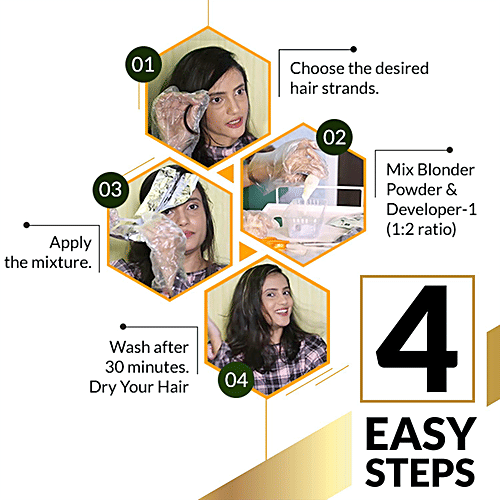 01

Choose the desired hair strands.

02

Mix Blonder Powder & Developer-1 (1:2 ratio)

03

Apply the mixture.

04

Wash after 30 minutes. Dry Your Hair

4

EASY STEPS