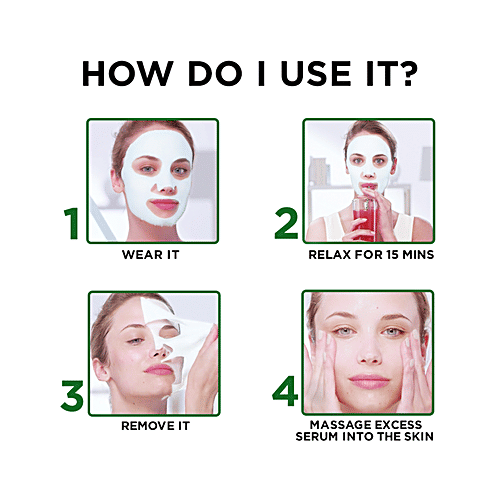 HOW DO I USE IT?

1
WEAR IT

2
RELAX FOR 15 MINS

3
REMOVE IT

4
MASSAGE EXCESS SERUM INTO THE SKIN