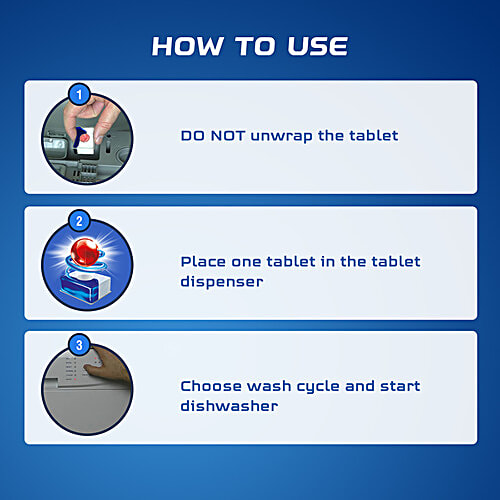 HOW TO USE

1

DO NOT unwrap the tablet

2

Place one tablet in the tablet dispenser

3

Choose wash cycle and start dishwasher