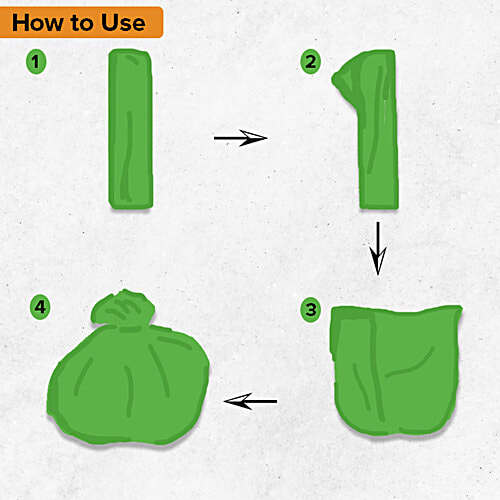 How to Use

1

2

3

4