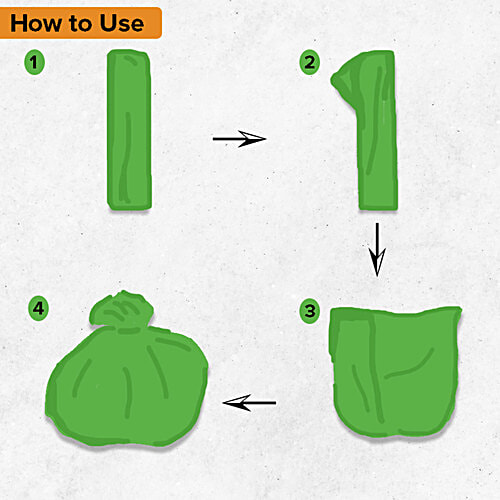 How to Use

1

2

3

4