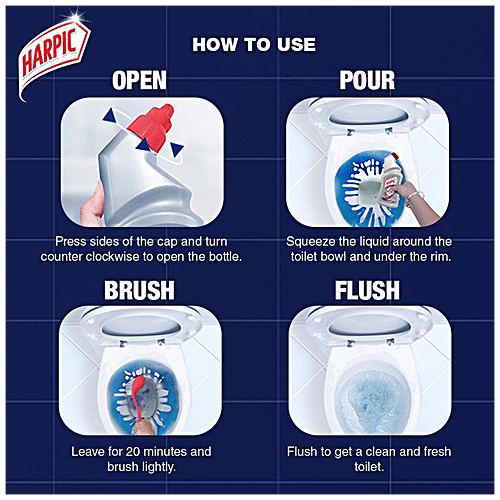 HARPIC

HOW TO USE

OPEN

Press sides of the cap and turn counter clockwise to open the bottle.

POUR

Squeeze the liquid around the toilet bowl and under the rim.

BRUSH

Leave for 20 minutes and brush lightly.

FLUSH

Flush to get a clean and fresh toilet.