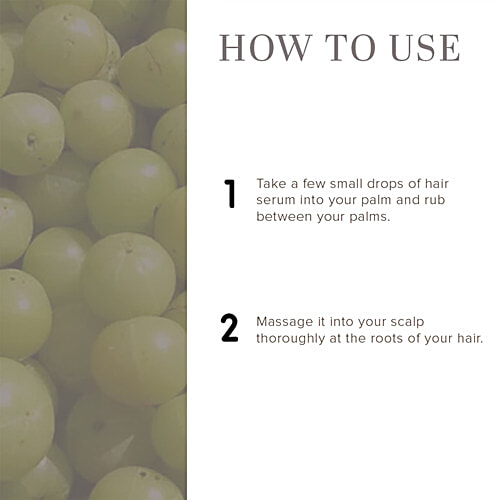 HOW TO USE

1 Take a few small drops of hair serum into your palm and rub between your palms.

2 Massage it into your scalp thoroughly at the roots of your hair.