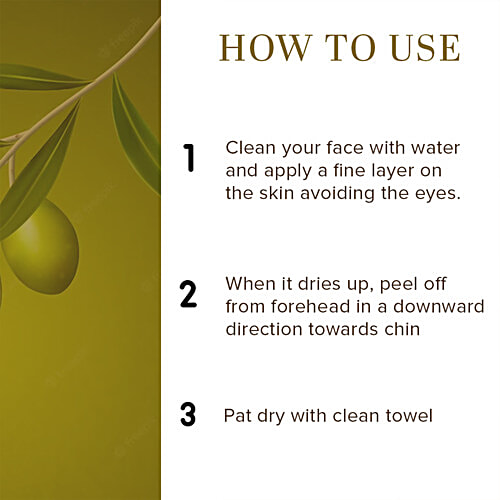 HOW TO USE

1 Clean your face with water and apply a fine layer on the skin avoiding the eyes.

2 When it dries up, peel off from forehead in a downward direction towards chin

3 Pat dry with clean towel