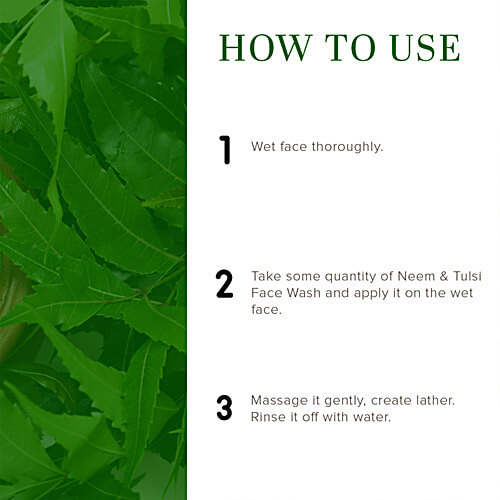 HOW TO USE

1 Wet face thoroughly.

2 Take some quantity of Neem & Tulsi Face Wash and apply it on the wet face.

3 Massage it gently, create lather. Rinse it off with water.