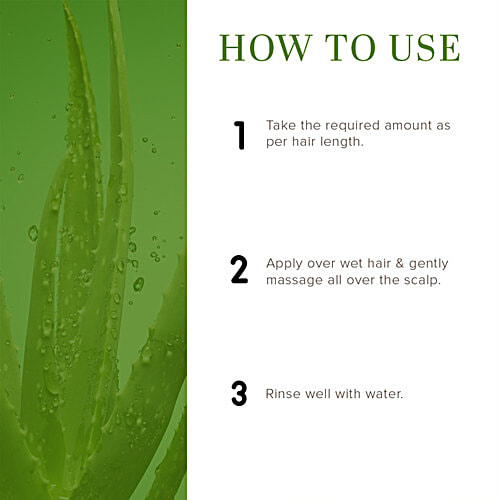 HOW TO USE

1 Take the required amount as per hair length.

2 Apply over wet hair & gently massage all over the scalp.

3 Rinse well with water.