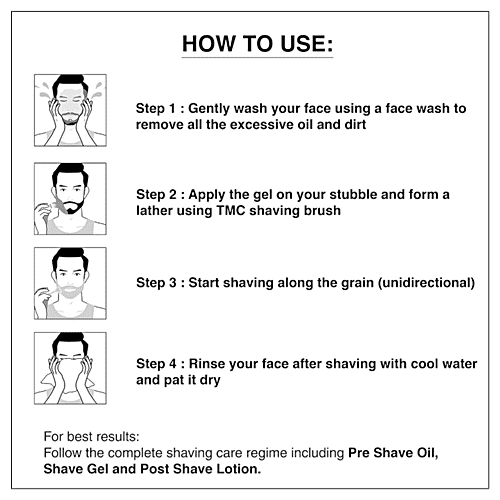 HOW TO USE:

Step 1 : Gently wash your face using a face wash to remove all the excessive oil and dirt

Step 2 : Apply the gel on your stubble and form a lather using TMC shaving brush

Step 3 : Start shaving along the grain (unidirectional)

Step 4 : Rinse your face after shaving with cool water and pat it dry

For best results:
Follow the complete shaving care regime including Pre Shave Oil, Shave Gel and Post Shave Lotion.