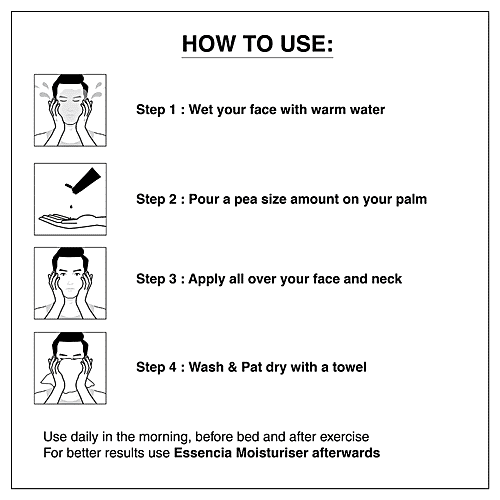 HOW TO USE:

Step 1 : Wet your face with warm water

Step 2 : Pour a pea size amount on your palm

Step 3 : Apply all over your face and neck

Step 4 : Wash & Pat dry with a towel

Use daily in the morning, before bed and after exercise
For better results use Essencia Moisturiser afterwards