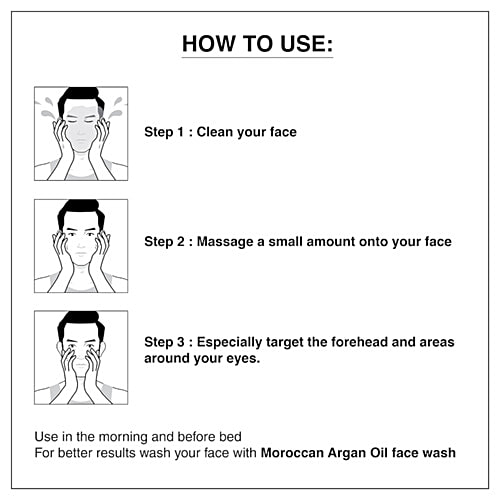 HOW TO USE:

Step 1 : Clean your face

Step 2 : Massage a small amount onto your face

Step 3 : Especially target the forehead and areas around your eyes.

Use in the morning and before bed
For better results wash your face with Moroccan Argan Oil face wash