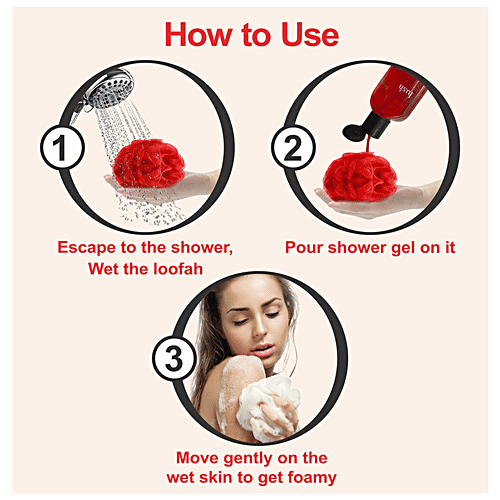 How to Use

1

Escape to the shower, Wet the loofah

2

Pour shower gel on it

3

Move gently on the wet skin to get foamy