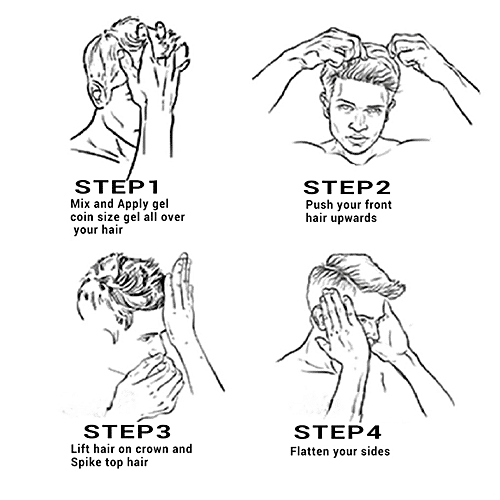 STEP1
Mix and Apply gel coin size gel all over your hair

STEP2
Push your front hair upwards

STEP3
Lift hair on crown and Spike top hair

STEP4
Flatten your sides