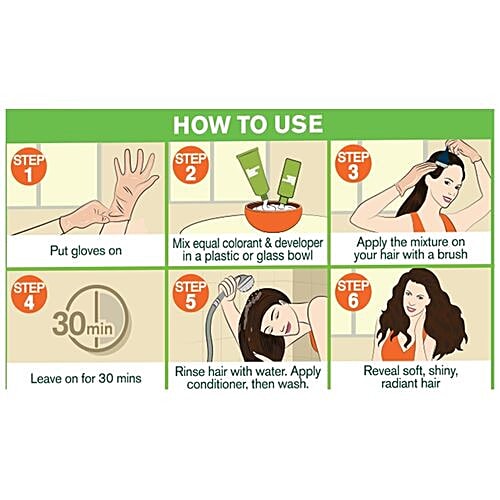 HOW TO USE

STEP 1
Put gloves on

STEP 2
Mix equal colorant & developer in a plastic or glass bowl

STEP 3
Apply the mixture on your hair with a brush

STEP 4
30min
Leave on for 30 mins

STEP 5
Rinse hair with water. Apply conditioner, then wash.

STEP 6
Reveal soft, shiny, radiant hair