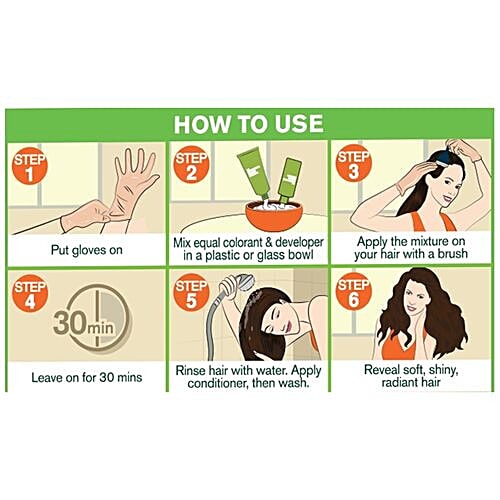 HOW TO USE

STEP 1

Put gloves on

STEP 2

Mix equal colorant & developer in a plastic or glass bowl

STEP 3

Apply the mixture on your hair with a brush

STEP 4

30min

Leave on for 30 mins

STEP 5

Rinse hair with water. Apply conditioner, then wash.

STEP 6

Reveal soft, shiny, radiant hair