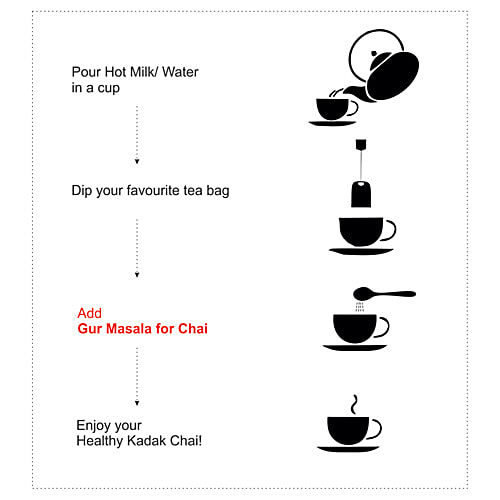 Pour Hot Milk/ Water
in a cup

Dip your favourite tea bag

Add
Gur Masala for Chai

Enjoy your
Healthy Kadak Chai!