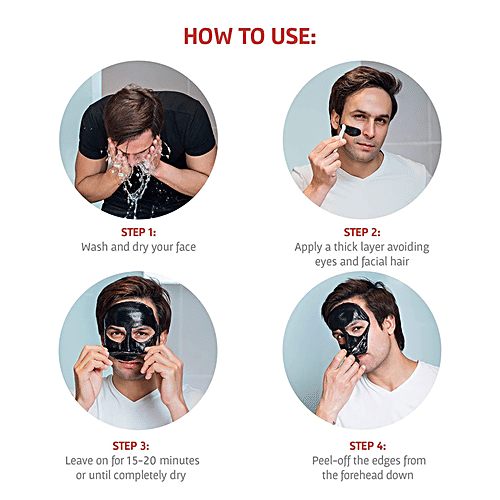 HOW TO USE:

STEP 1:
Wash and dry your face

STEP 2:
Apply a thick layer avoiding eyes and facial hair

STEP 3:
Leave on for 15-20 minutes or until completely dry

STEP 4:
Peel-off the edges from the forehead down