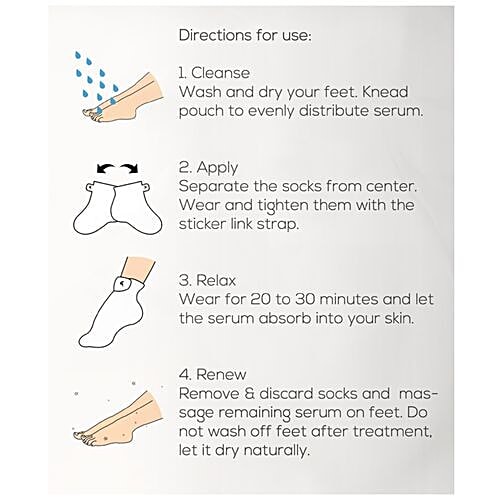 Directions for use:

1. Cleanse
Wash and dry your feet. Knead pouch to evenly distribute serum.

2. Apply
Separate the socks from center. Wear and tighten them with the sticker link strap.

3. Relax
Wear for 20 to 30 minutes and let the serum absorb into your skin.

4. Renew
Remove & discard socks and massage remaining serum on feet. Do not wash off feet after treatment, let it dry naturally.