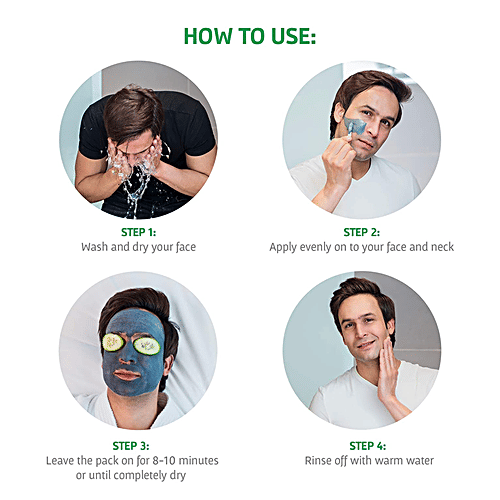 HOW TO USE:

STEP 1:
Wash and dry your face

STEP 2:
Apply evenly on to your face and neck

STEP 3:
Leave the pack on for 8-10 minutes or until completely dry

STEP 4:
Rinse off with warm water