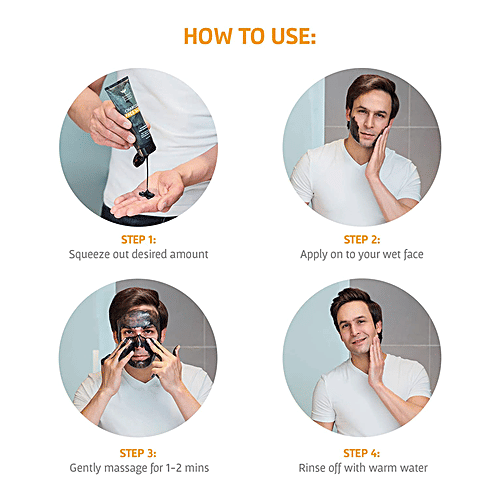 HOW TO USE:

STEP 1:
Squeeze out desired amount

STEP 2:
Apply on to your wet face

STEP 3:
Gently massage for 1-2 mins

STEP 4:
Rinse off with warm water