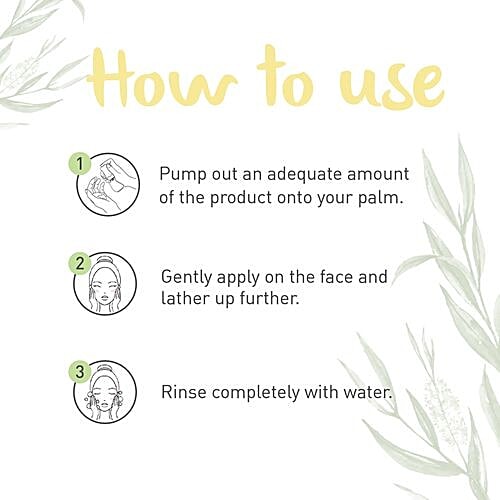 How to use

1 Pump out an adequate amount of the product onto your palm.

2 Gently apply on the face and lather up further.

3 Rinse completely with water.