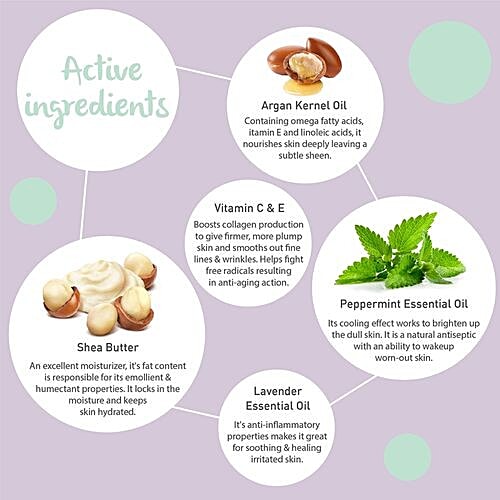 Active ingredients

Argan Kernel Oil
Containing omega fatty acids, itamin E and linoleic acids, it nourishes skin deeply leaving a subtle sheen.

Vitamin C & E
Boosts collagen production to give firmer, more plump skin and smooths out fine lines & wrinkles. Helps fight free radicals resulting in anti-aging action.

Peppermint Essential Oil
Its cooling effect works to brighten up the dull skin. It is a natural antiseptic with an ability to wakeup worn-out skin.

Shea Butter
An excellent moisturizer, it's fat content is responsible for its emollient & humectant properties. It locks in the moisture and keeps skin hydrated.

Lavender Essential Oil
It's anti-inflammatory properties makes it great for soothing & healing irritated skin.