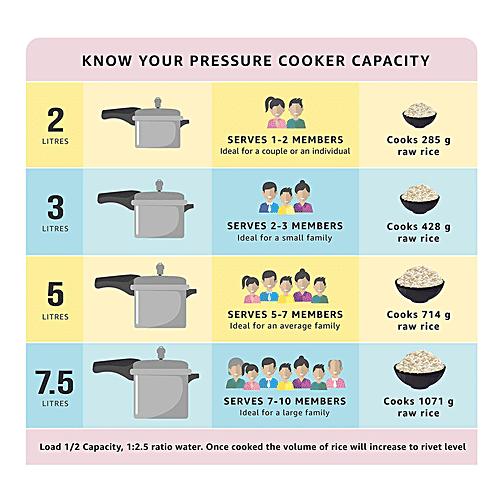 KNOW YOUR PRESSURE COOKER CAPACITY

2
LITRES

SERVES 1-2 MEMBERS
Ideal for a couple or an individual

Cooks 285 g raw rice

3
LITRES

SERVES 2-3 MEMBERS
Ideal for a small family

Cooks 428 g raw rice

5
LITRES

SERVES 5-7 MEMBERS
Ideal for an average family

Cooks 714 g raw rice

7.5
LITRES

SERVES 7-10 MEMBERS
Ideal for a large family

Cooks 1071 g raw rice

Load 1/2 Capacity, 1:2.5 ratio water. Once cooked the volume of rice will increase to rivet level